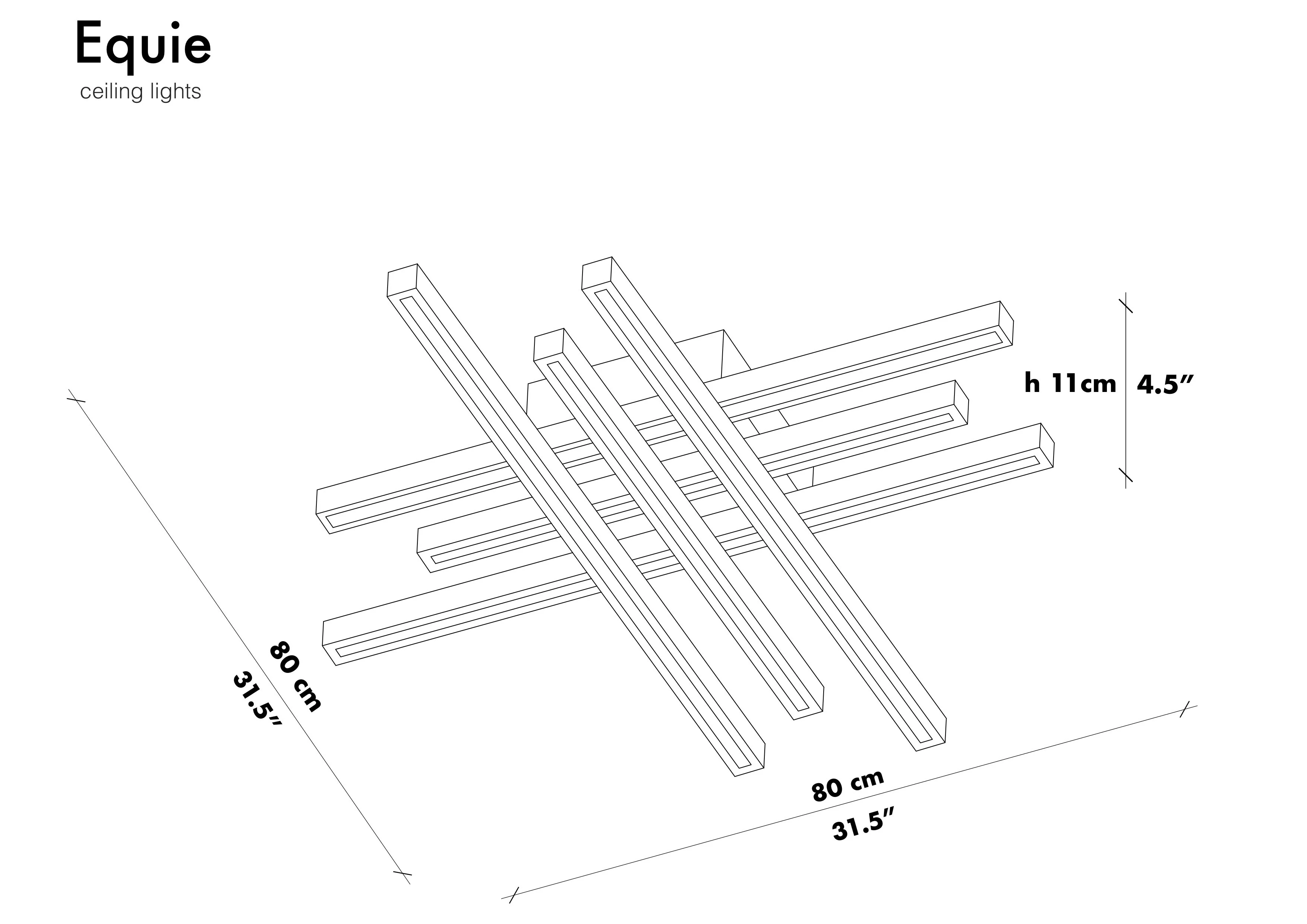 Equie
ceiling lights

h 11cm 4.5″

80 cm
31.5″

80 cm
31.5″